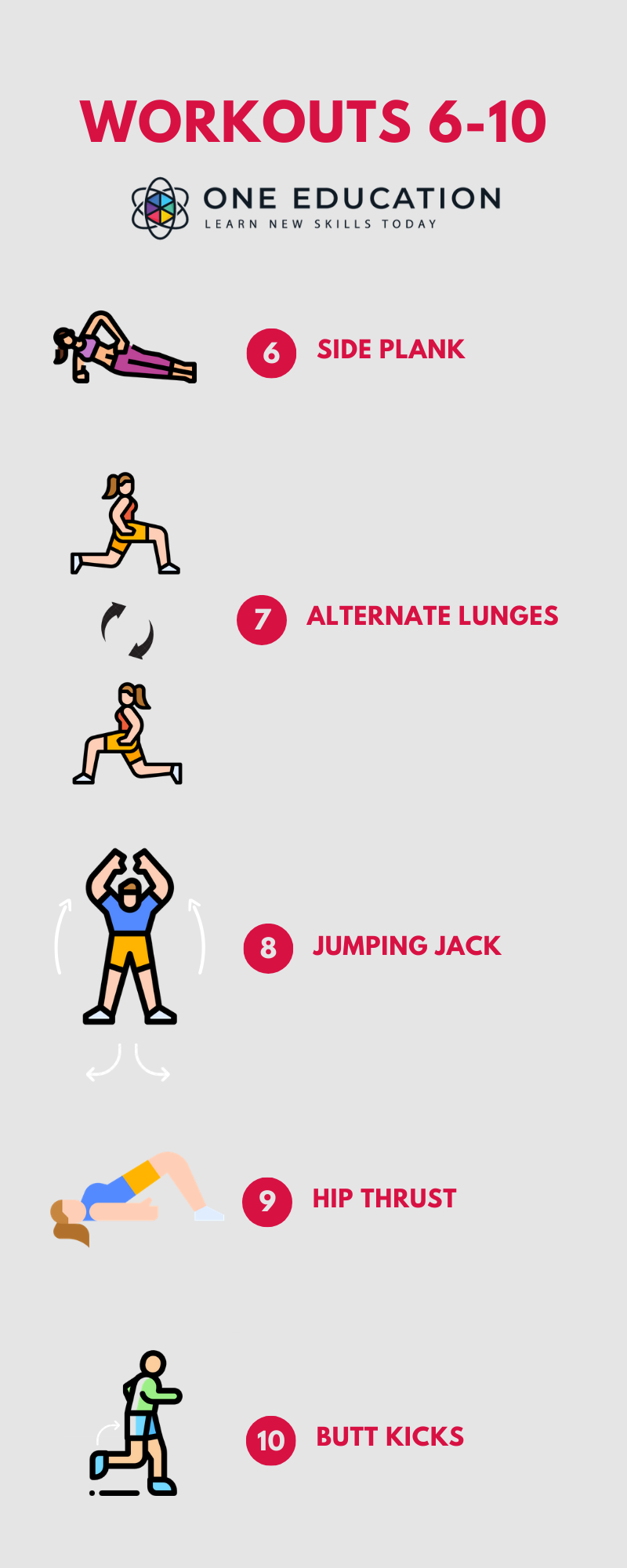 WORKOUTS 6-10

ONE EDUCATION
LEARN NEW SKILLS TODAY

6 SIDE PLANK

7 ALTERNATE LUNGES

8 JUMPING JACK

9 HIP THRUST

10 BUTT KICKS