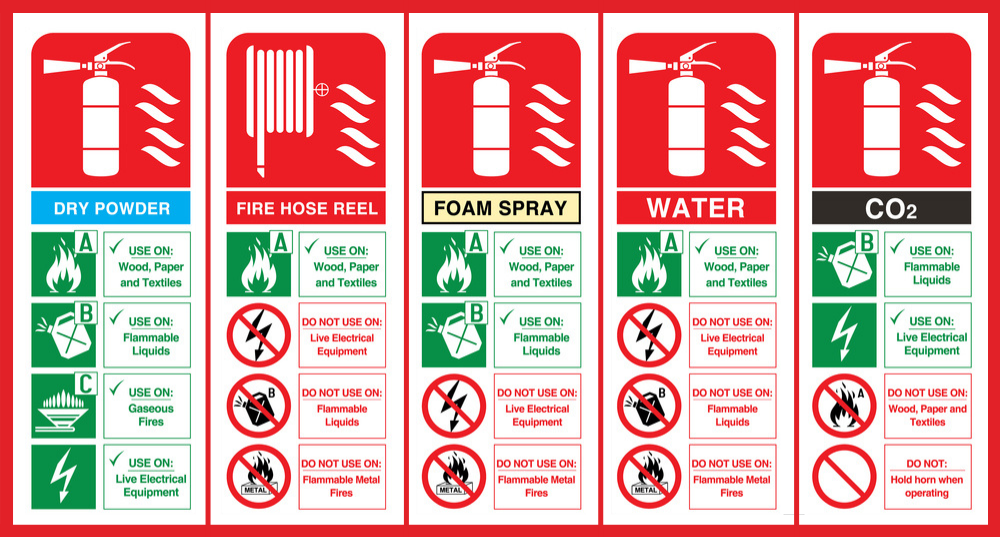 DRY POWDER

A
✓ USE ON:
Wood, Paper and Textiles

B
✓ USE ON:
Flammable Liquids

C
✓ USE ON:
Gaseous Fires

✓ USE ON:
Live Electrical Equipment

FIRE HOSE REEL

A
✓ USE ON:
Wood, Paper and Textiles

DO NOT USE ON:
Live Electrical Equipment

B
DO NOT USE ON:
Flammable Liquids

METAL
DO NOT USE ON:
Flammable Metal Fires

FOAM SPRAY

A
✓ USE ON:
Wood, Paper and Textiles

B
✓ USE ON:
Flammable Liquids

DO NOT USE ON:
Live Electrical Equipment

METAL
DO NOT USE ON:
Flammable Metal Fires

WATER

A
✓ USE ON:
Wood, Paper and Textiles

DO NOT USE ON:
Live Electrical Equipment

B
DO NOT USE ON:
Flammable Liquids

METAL
DO NOT USE ON:
Flammable Metal Fires

$CO_2$

B
✓ USE ON:
Flammable Liquids

✓ USE ON:
Live Electrical Equipment

A
DO NOT USE ON:
Wood, Paper and Textiles

DO NOT:
Hold horn when operating