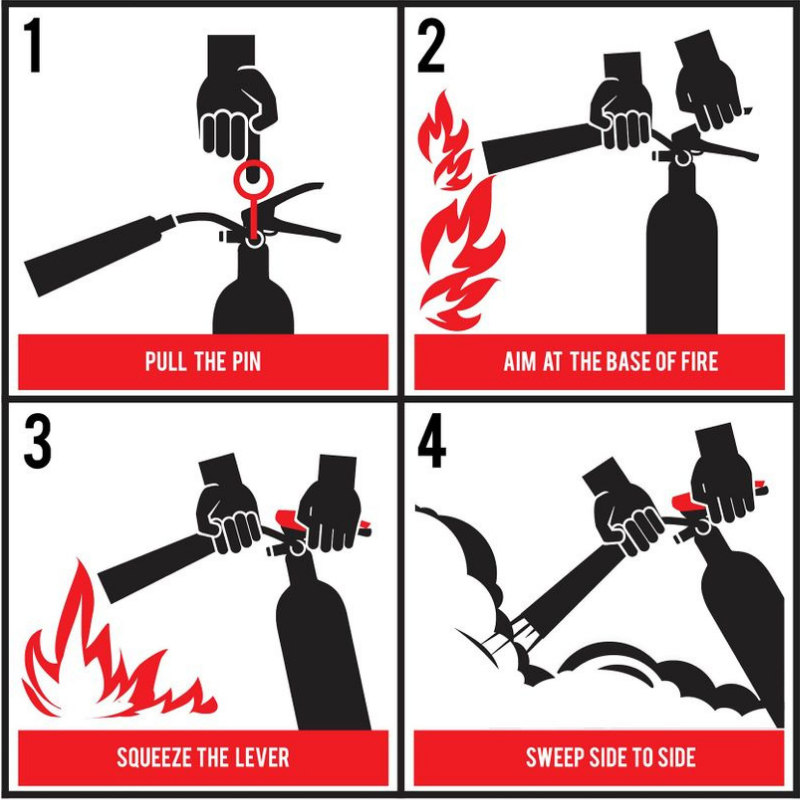 1

PULL THE PIN

2

AIM AT THE BASE OF FIRE

3

SQUEEZE THE LEVER

4

SWEEP SIDE TO SIDE